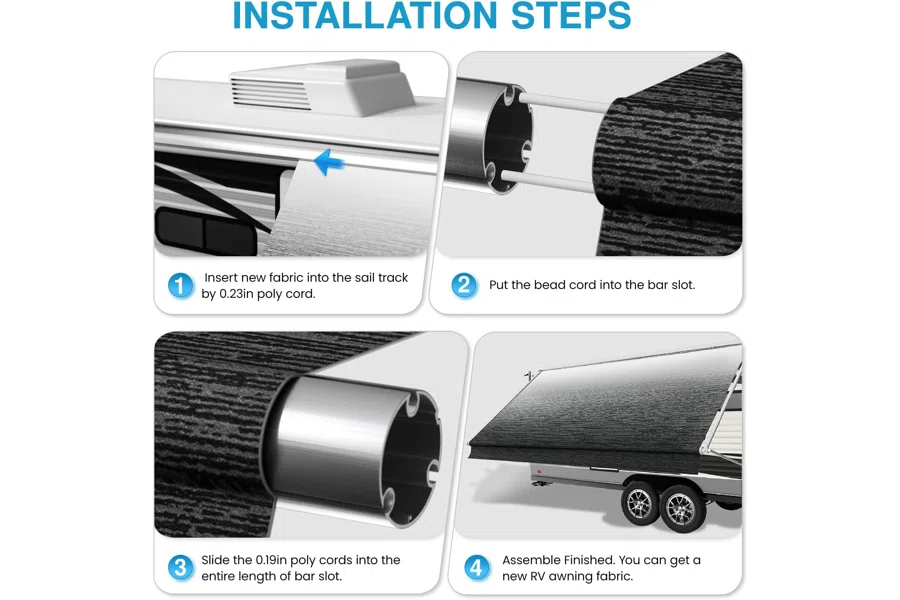 INSTALLATION STEPS

1 Insert new fabric into the sail track by 0.23in poly cord.

2 Put the bead cord into the bar slot.

3 Slide the 0.19in poly cords into the entire length of bar slot.

4 Assemble Finished. You can get a new RV awning fabric.