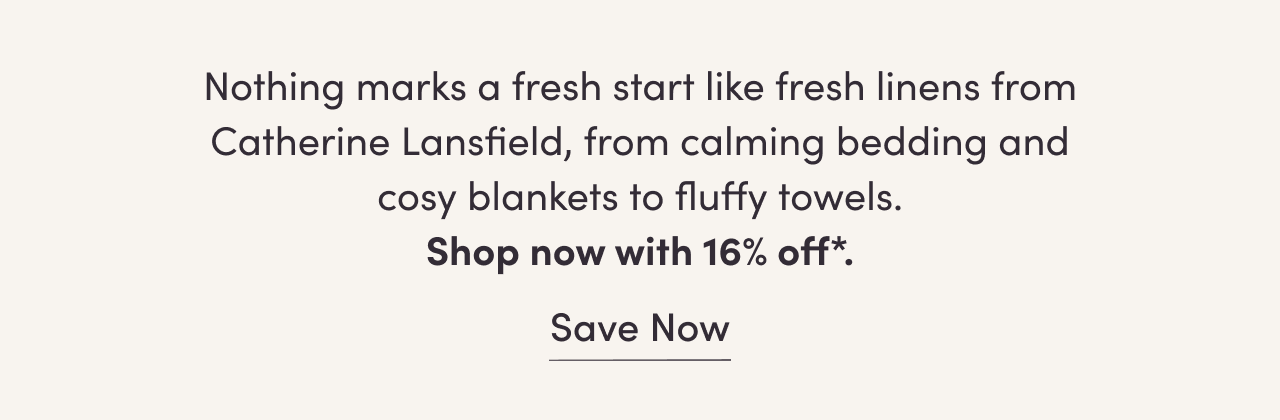 Nothing marks a fresh start like fresh linens from Catherine Lansfield, from calming bedding and cosy blankets to fluffy towels. Shop now with 16% off*.

Save Now