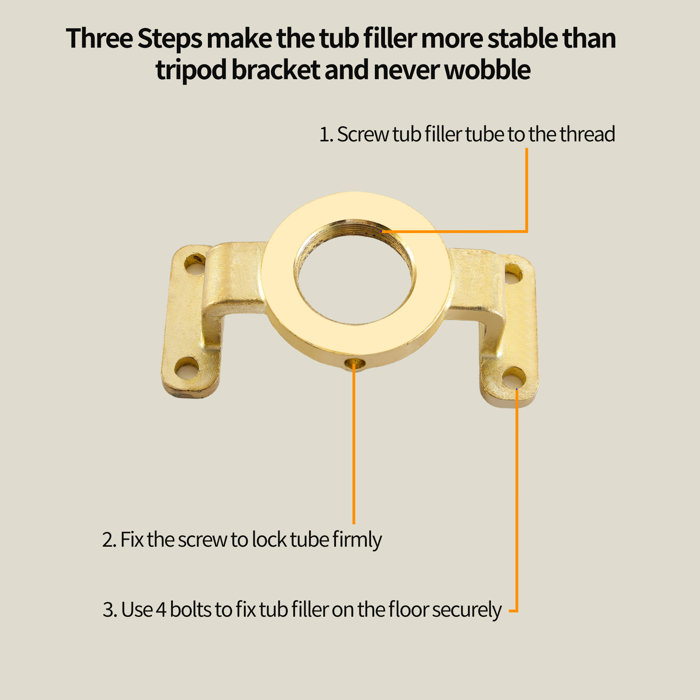 Three Steps make the tub filler more stable than tripod bracket and never wobble

1. Screw tub filler tube to the thread

2. Fix the screw to lock tube firmly

3. Use 4 bolts to fix tub filler on the floor securely