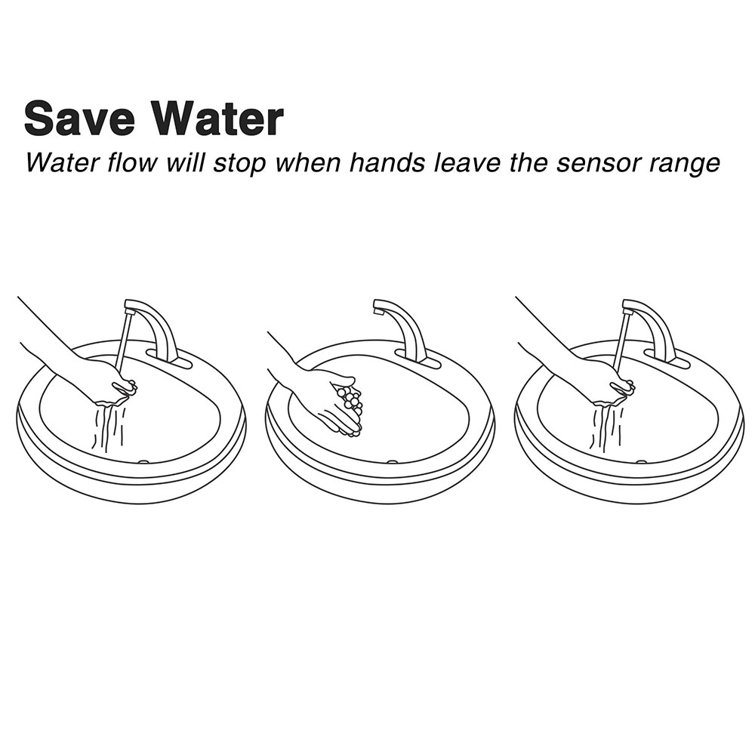 Save Water
Water flow will stop when hands leave the sensor range