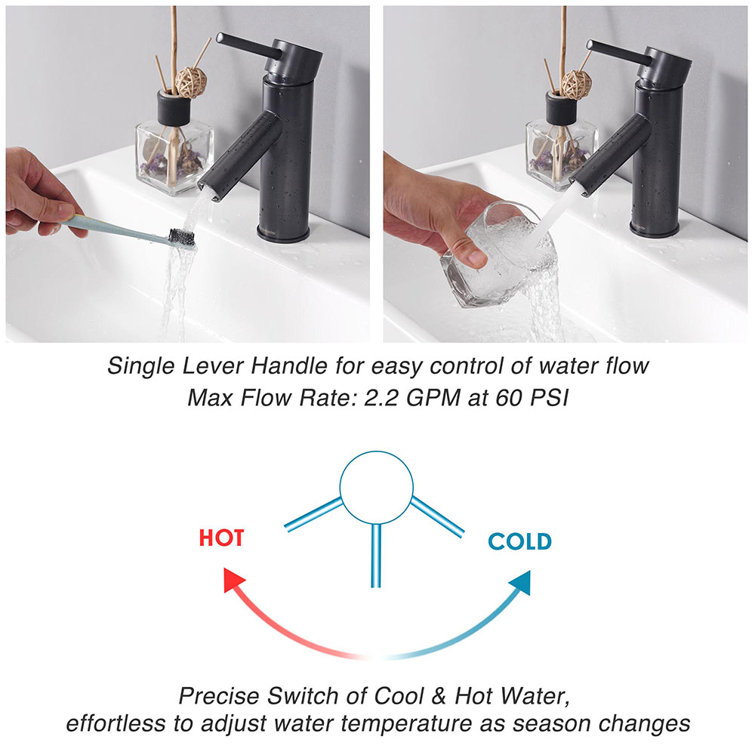 Single Lever Handle for easy control of water flow
Max Flow Rate: 2.2 GPM at 60 PSI

HOT

COLD

Precise Switch of Cool & Hot Water,
effortless to adjust water temperature as season changes