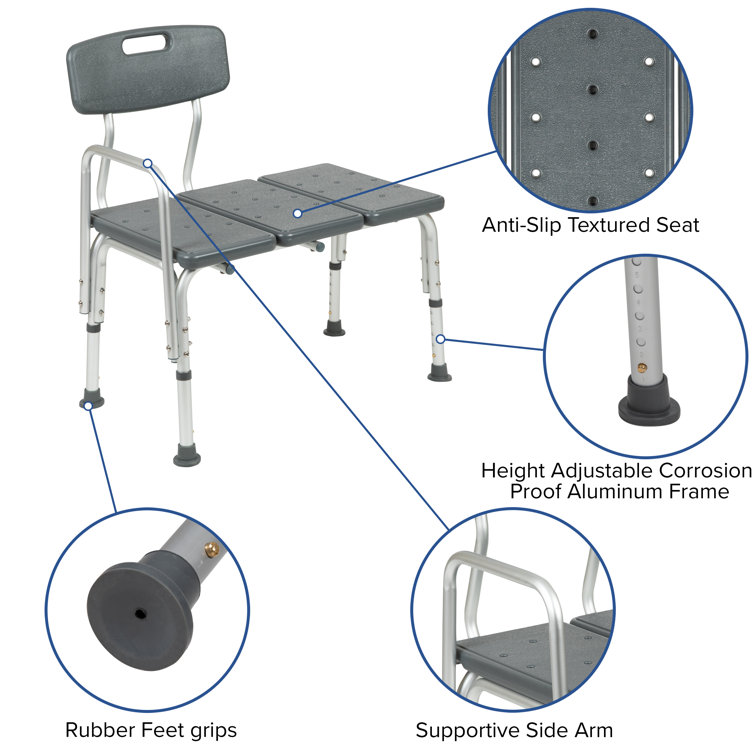 Anti-Slip Textured Seat

Height Adjustable Corrosion Proof Aluminum Frame

Rubber Feet grips

Supportive Side Arm