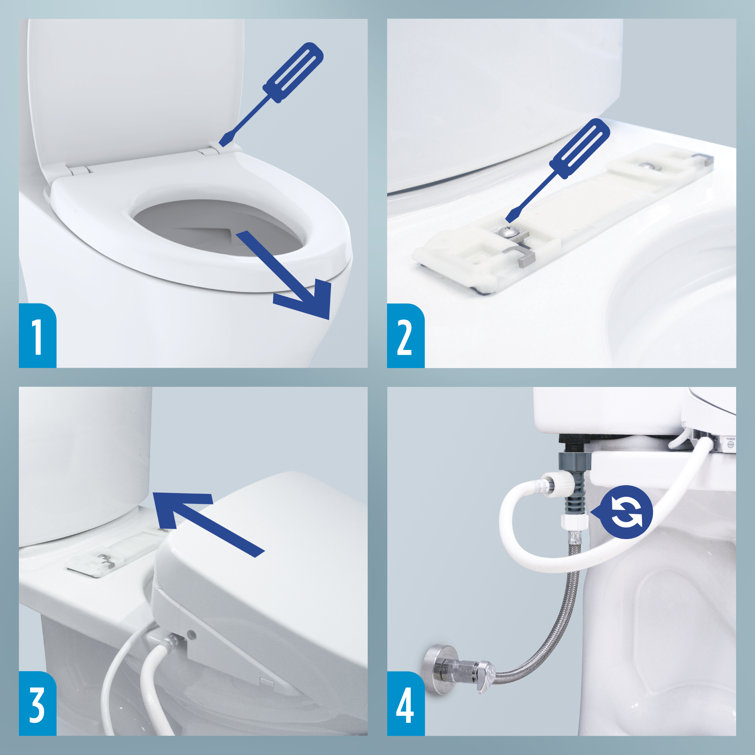 1

2

3

4