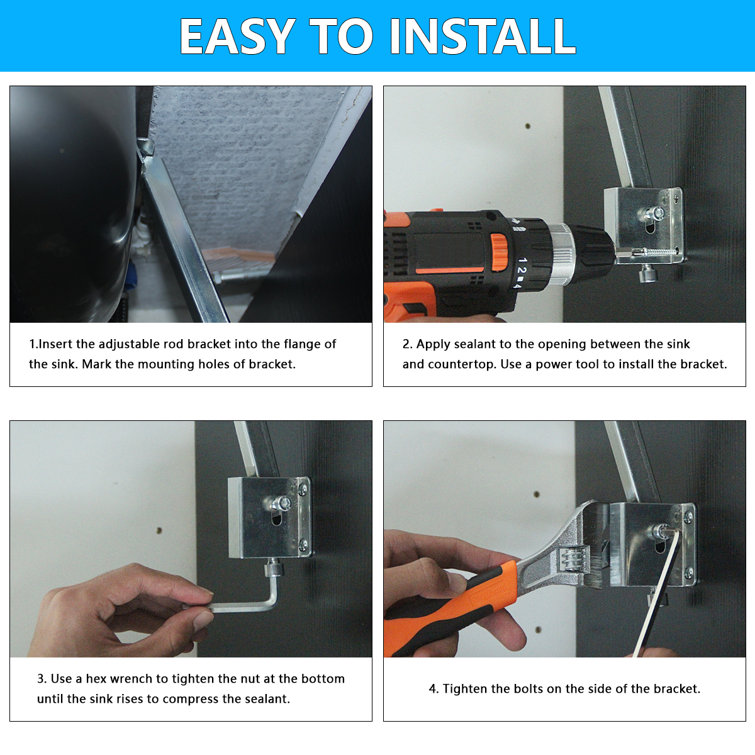 EASY TO INSTALL

1.Insert the adjustable rod bracket into the flange of the sink. Mark the mounting holes of bracket.

1 2

2. Apply sealant to the opening between the sink and countertop. Use a power tool to install the bracket.

3. Use a hex wrench to tighten the nut at the bottom until the sink rises to compress the sealant.

4. Tighten the bolts on the side of the bracket.