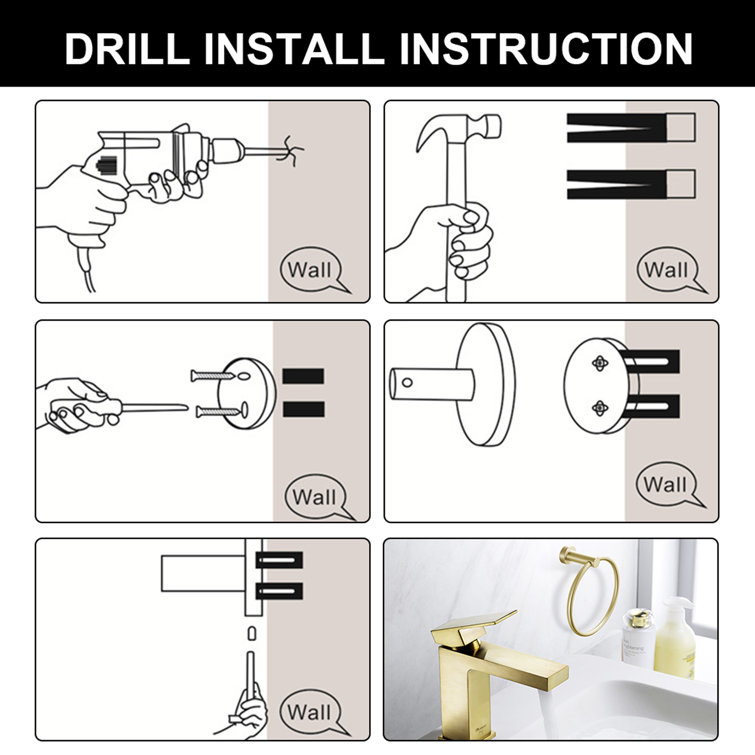 DRILL INSTALL INSTRUCTION

Wall

Wall

Wall

Wall

Wall