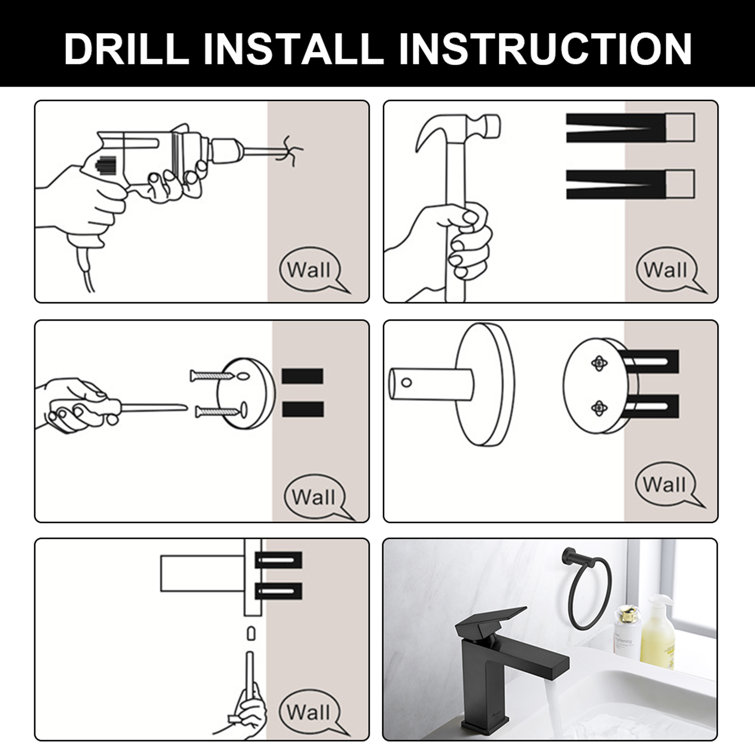 DRILL INSTALL INSTRUCTION

Wall

Wall

Wall

Wall

Wall