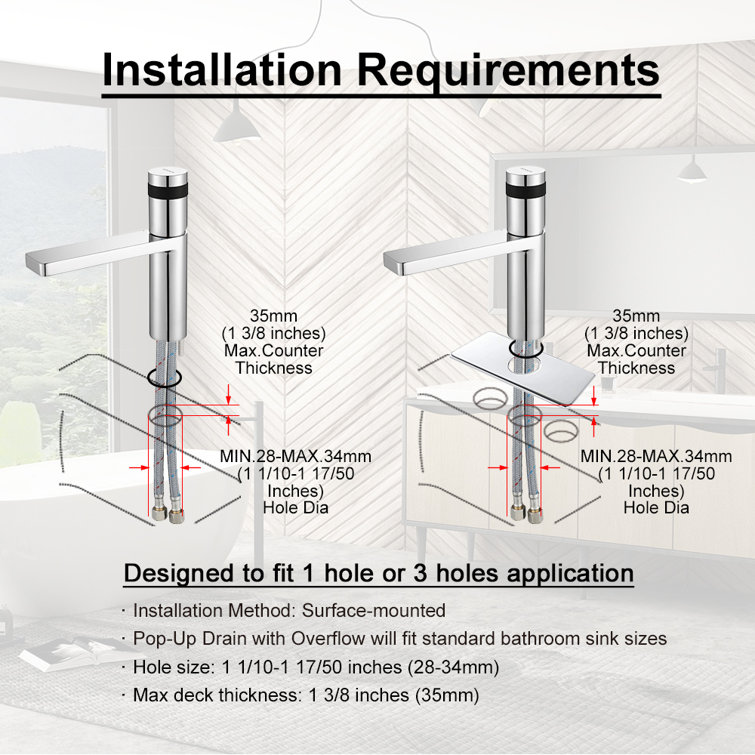 Installation Requirements

35mm
(1 3/8 inches)
Max.Counter
Thickness

MIN.28-MAX.34mm
(1 1/10-1 17/50
Inches)
Hole Dia

35mm
(1 3/8 inches)
Max.Counter
Thickness

MIN.28-MAX.34mm
(1 1/10-1 17/50
Inches)
Hole Dia

Designed to fit 1 hole or 3 holes application

· Installation Method: Surface-mounted
· Pop-Up Drain with Overflow will fit standard bathroom sink sizes
· Hole size: 1 1/10-1 17/50 inches (28-34mm)
· Max deck thickness: 1 3/8 inches (35mm)