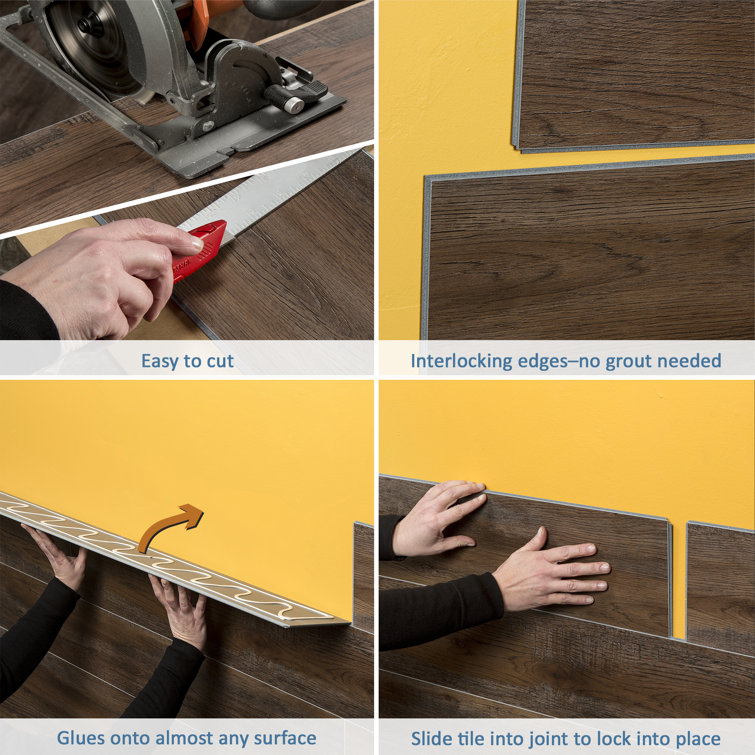 Easy to cut

Interlocking edges–no grout needed

Glues onto almost any surface

Slide tile into joint to lock into place