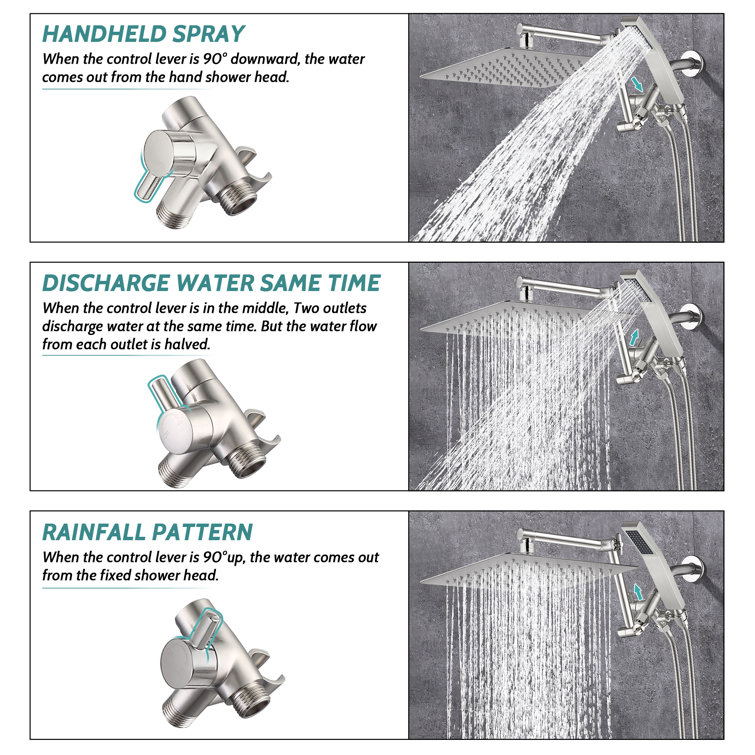 HANDHELD SPRAY
When the control lever is 90° downward, the water comes out from the hand shower head.

DISCHARGE WATER SAME TIME
When the control lever is in the middle, Two outlets discharge water at the same time. But the water flow from each outlet is halved.

RAINFALL PATTERN
When the control lever is 90°up, the water comes out from the fixed shower head.