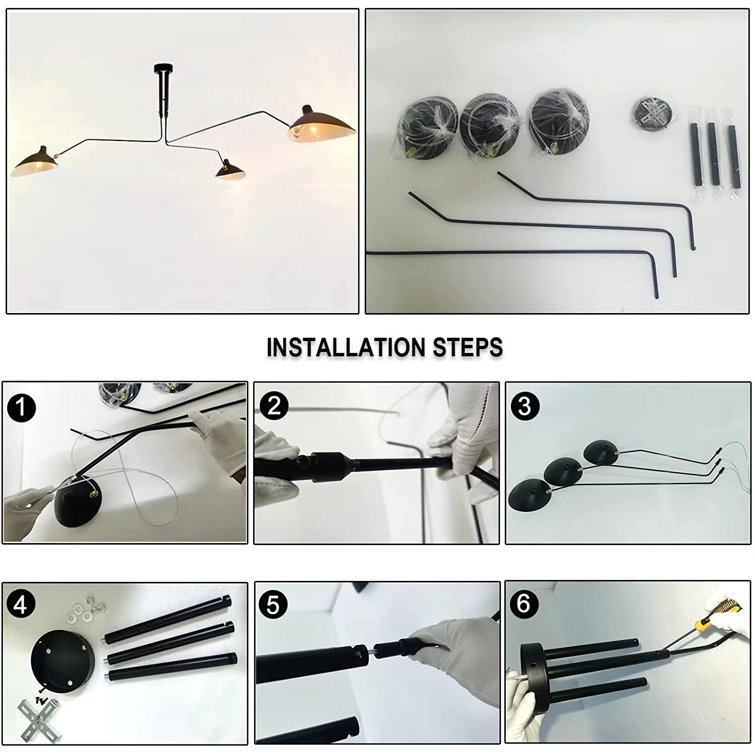 INSTALLATION STEPS

1

2

3

4

5

6