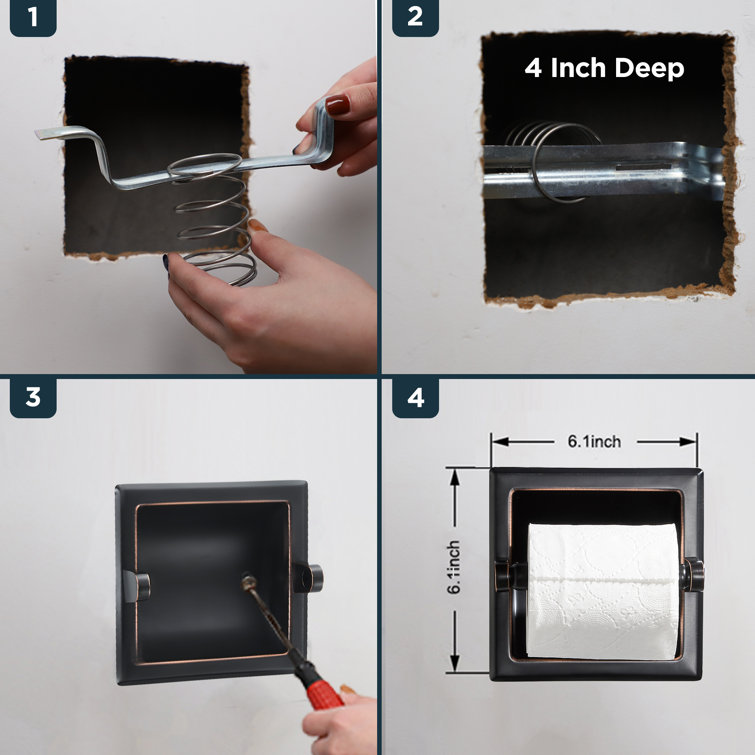 1

2

4 Inch Deep

3

4

6.1inch

6.1inch