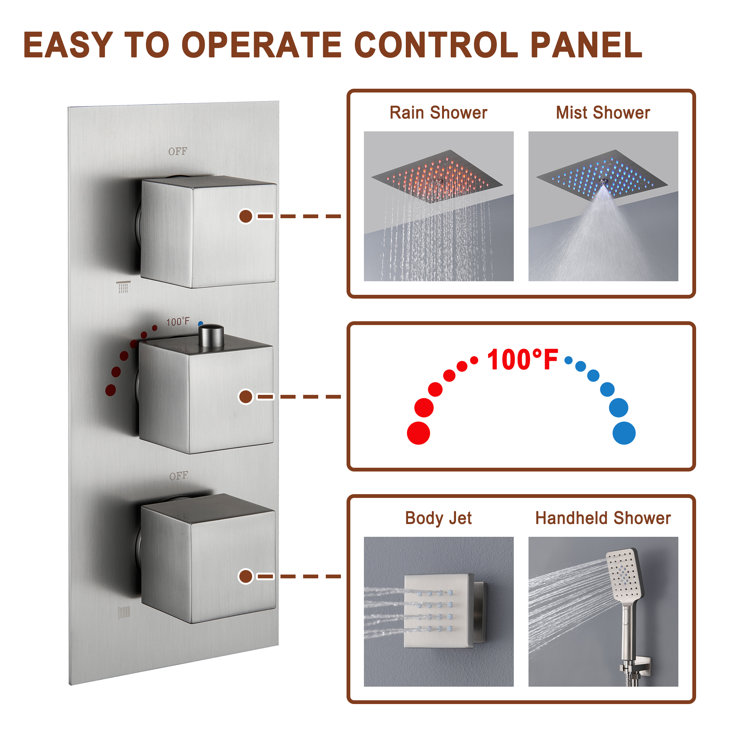 EASY TO OPERATE CONTROL PANEL

OFF

100°F

OFF

Rain Shower

Mist Shower

100°F

Body Jet

Handheld Shower