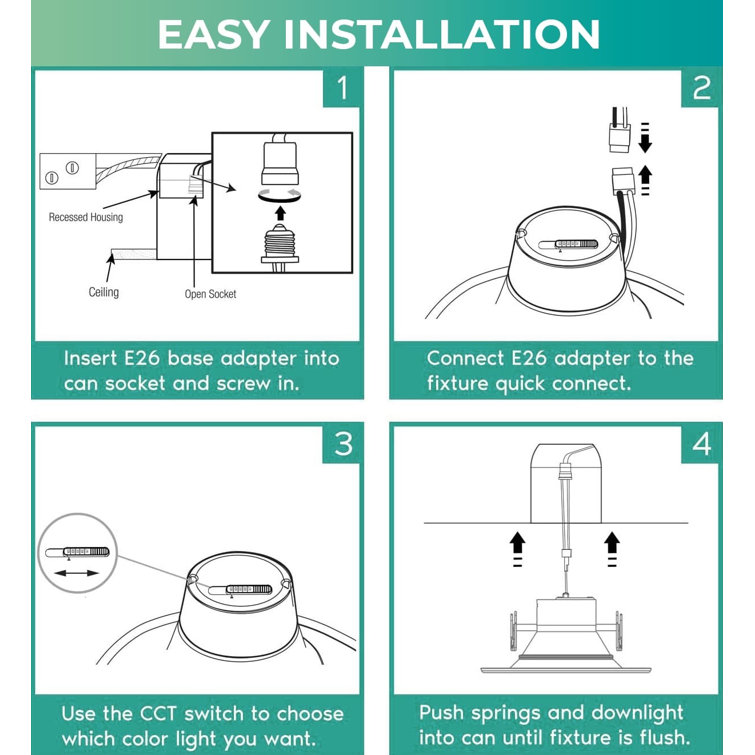 EASY INSTALLATION

1

Recessed Housing

Ceiling

Open Socket

Insert E26 base adapter into can socket and screw in.

2

Connect E26 adapter to the fixture quick connect.

3

Use the CCT switch to choose which color light you want.

4

Push springs and downlight into can until fixture is flush.