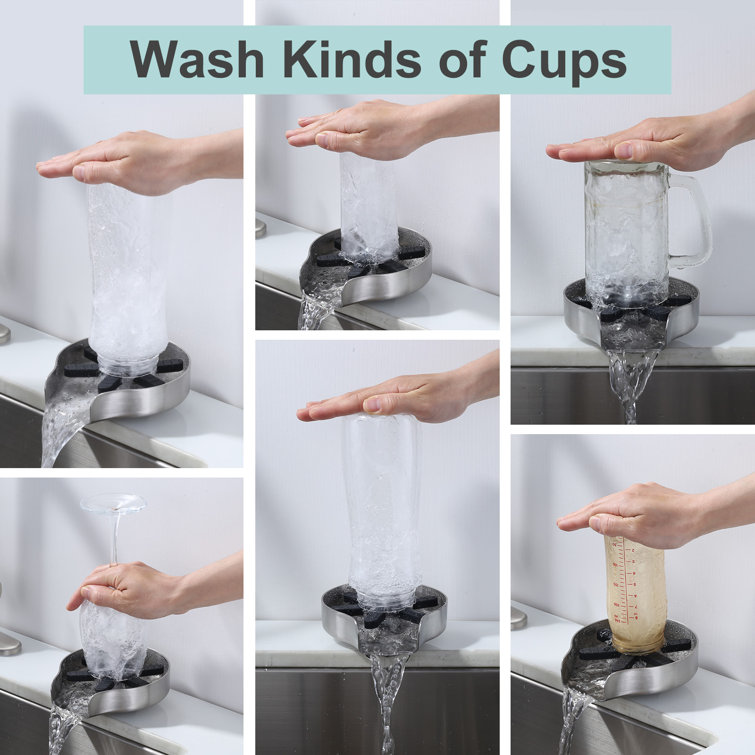 Wash Kinds of Cups