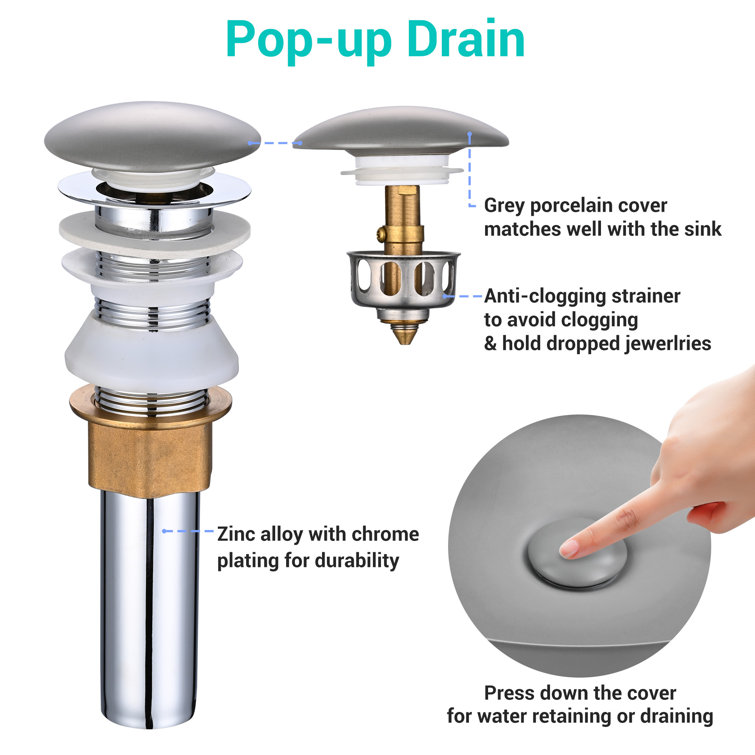 Pop-up Drain

Grey porcelain cover matches well with the sink

Anti-clogging strainer to avoid clogging & hold dropped jewerlries

Zinc alloy with chrome plating for durability

Press down the cover for water retaining or draining