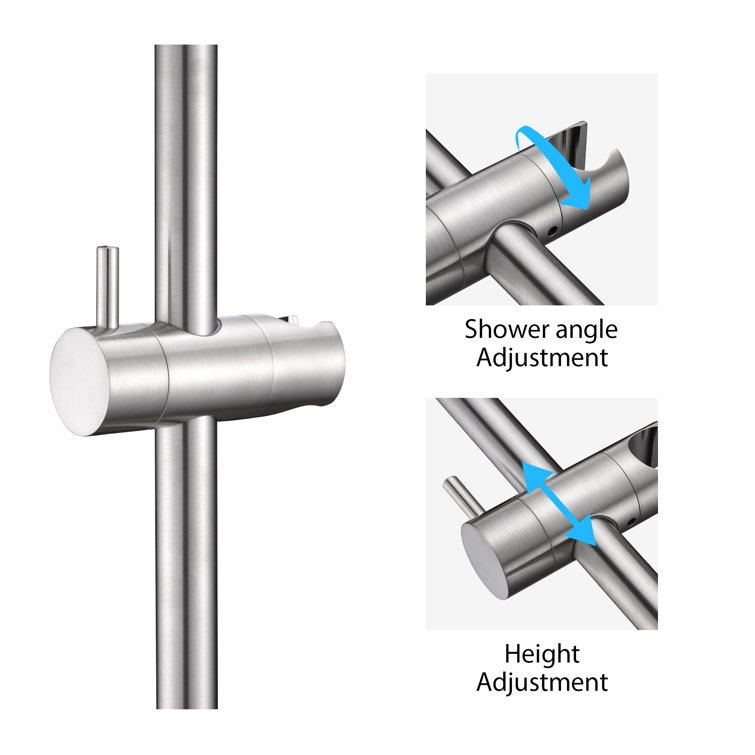 Shower angle
Adjustment

Height
Adjustment