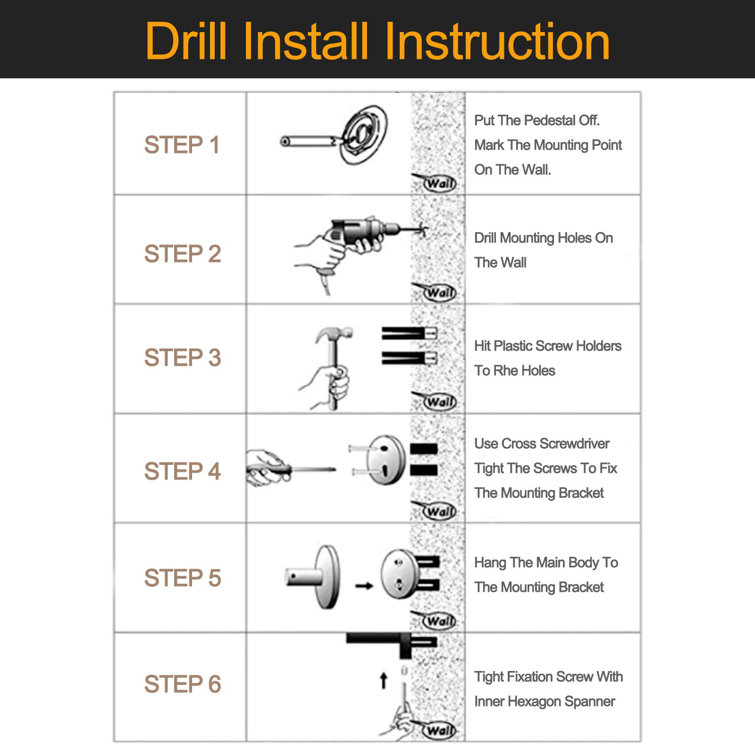 Drill Install Instruction

| STEP 1 | Wall | Put The Pedestal Off. Mark The Mounting Point On The Wall. |
|---|---|---|
| STEP 2 | Wall | Drill Mounting Holes On The Wall |
| STEP 3 | Wall | Hit Plastic Screw Holders To Rhe Holes |
| STEP 4 | Wall | Use Cross Screwdriver Tight The Screws To Fix The Mounting Bracket |
| STEP 5 | Wall | Hang The Main Body To The Mounting Bracket |
| STEP 6 | Wall | Tight Fixation Screw With Inner Hexagon Spanner |