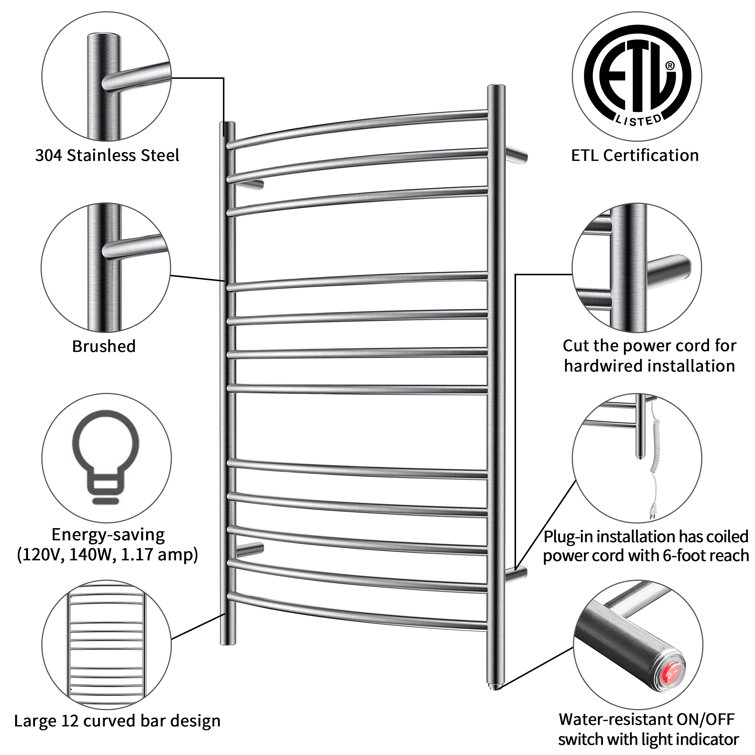 304 Stainless Steel

Brushed

Energy-saving
(120V, 140W, 1.17 amp)

Large 12 curved bar design

ETL
LISTED

ETL Certification

Cut the power cord for hardwired installation

Plug-in installation has coiled power cord with 6-foot reach

Water-resistant ON/OFF switch with light indicator