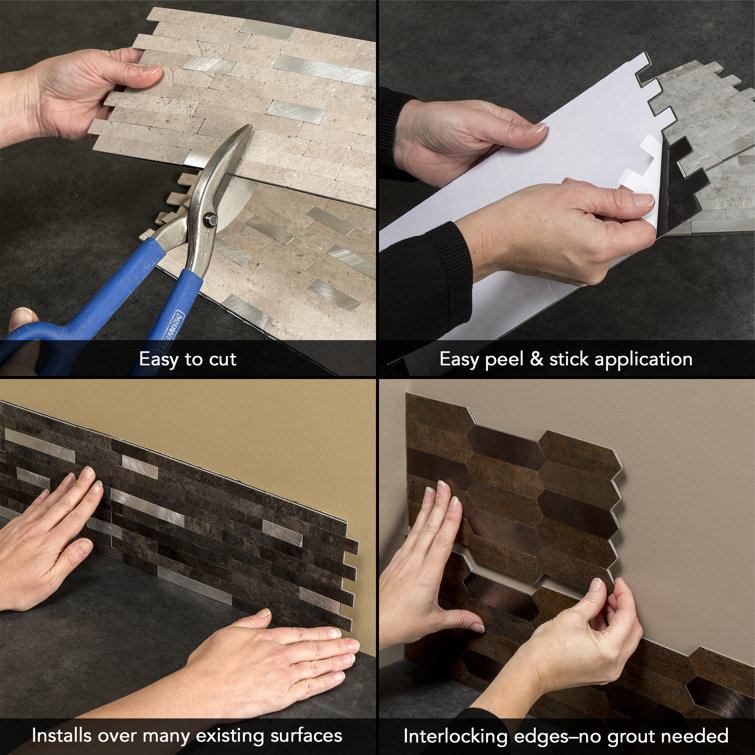 Easy to cut

Easy peel & stick application

Installs over many existing surfaces

Interlocking edges–no grout needed