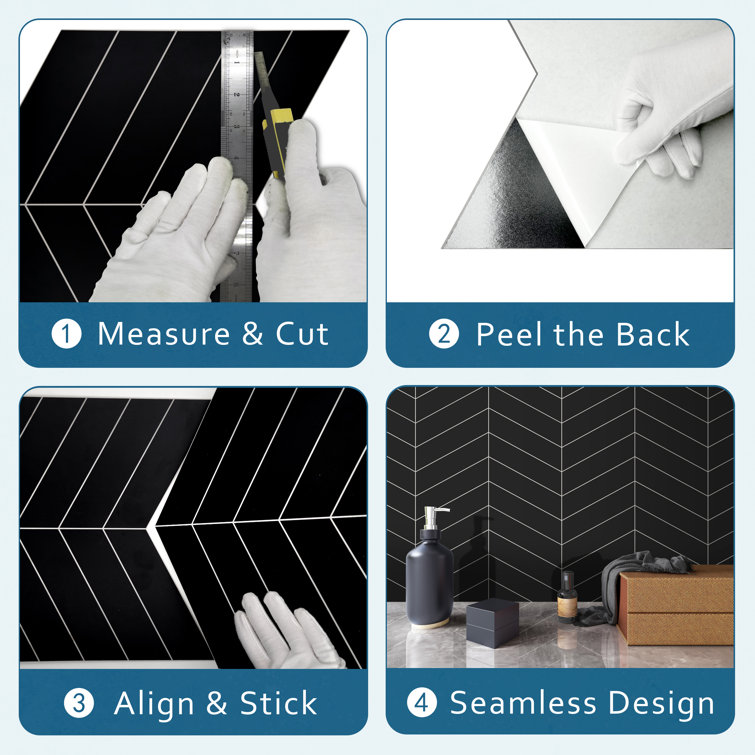 1 Measure & Cut

2 Peel the Back

3 Align & Stick

4 Seamless Design