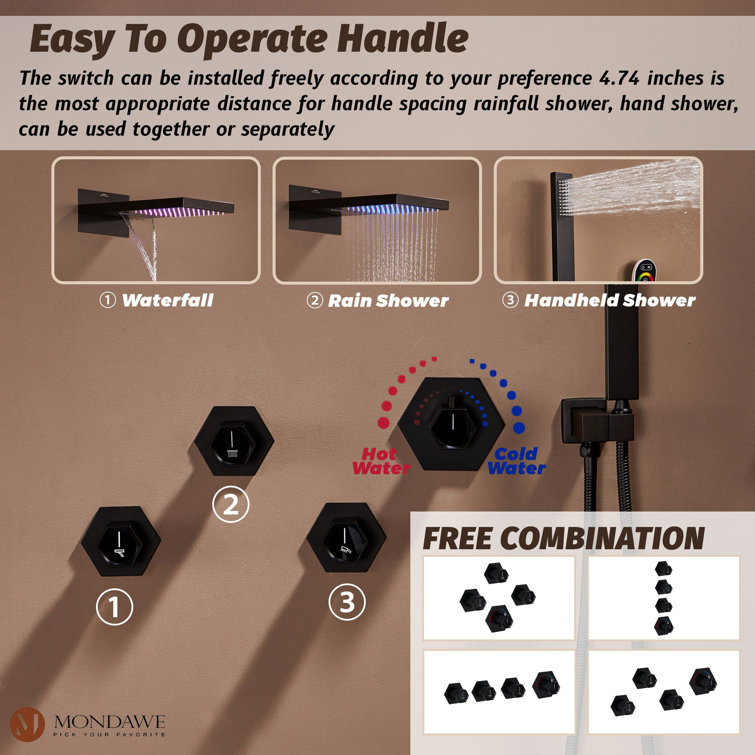 Easy To Operate Handle

The switch can be installed freely according to your preference 4.74 inches is the most appropriate distance for handle spacing rainfall shower, hand shower, can be used together or separately

① Waterfall

② Rain Shower

③ Handheld Shower

Hot Water

Cold Water

②

①

③

FREE COMBINATION

MONDAWE
PICK YOUR FAVORITE