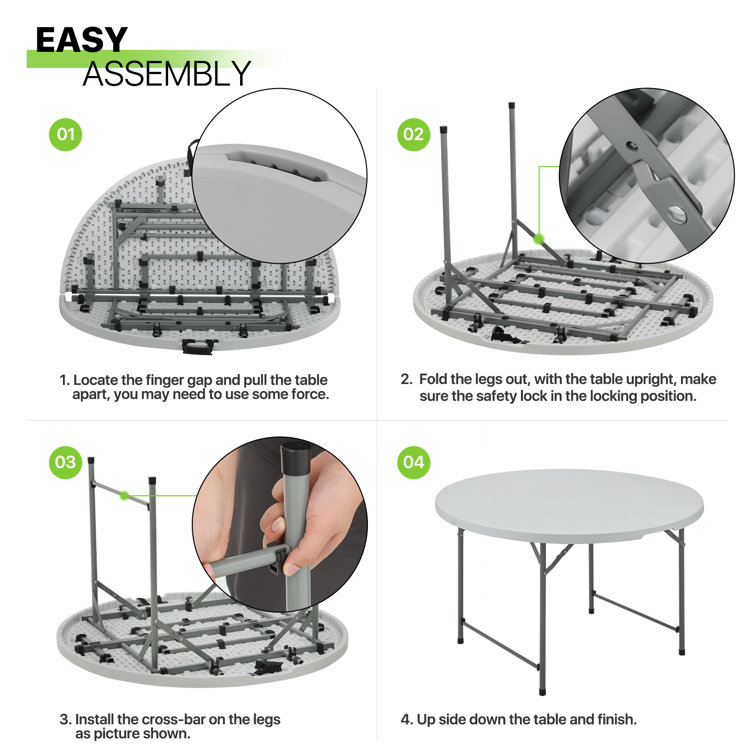 EASY
ASSEMBLY

01

1. Locate the finger gap and pull the table apart, you may need to use some force.

02

2. Fold the legs out, with the table upright, make sure the safety lock in the locking position.

03

3. Install the cross-bar on the legs as picture shown.

04

4. Up side down the table and finish.