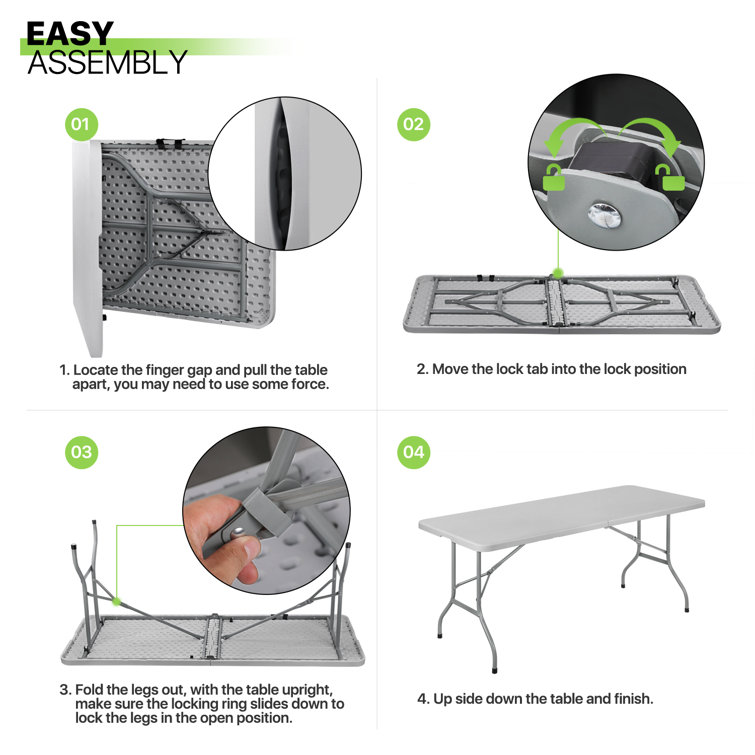 EASY
ASSEMBLY

01

1. Locate the finger gap and pull the table apart, you may need to use some force.

02

2. Move the lock tab into the lock position

03

3. Fold the legs out, with the table upright, make sure the locking ring slides down to lock the legs in the open position.

04

4. Up side down the table and finish.