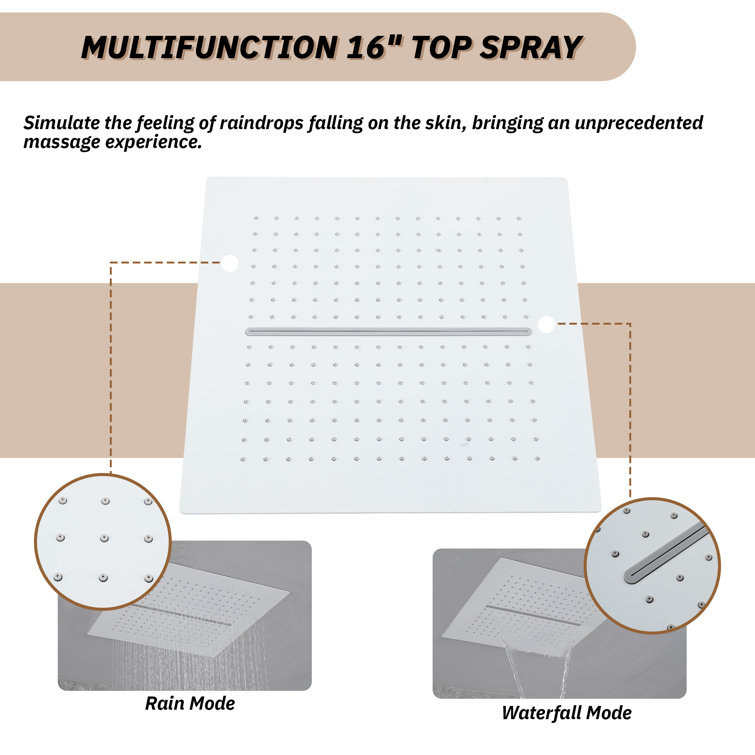 MULTIFUNCTION 16" TOP SPRAY

Simulate the feeling of raindrops falling on the skin, bringing an unprecedented massage experience.

Rain Mode

Waterfall Mode