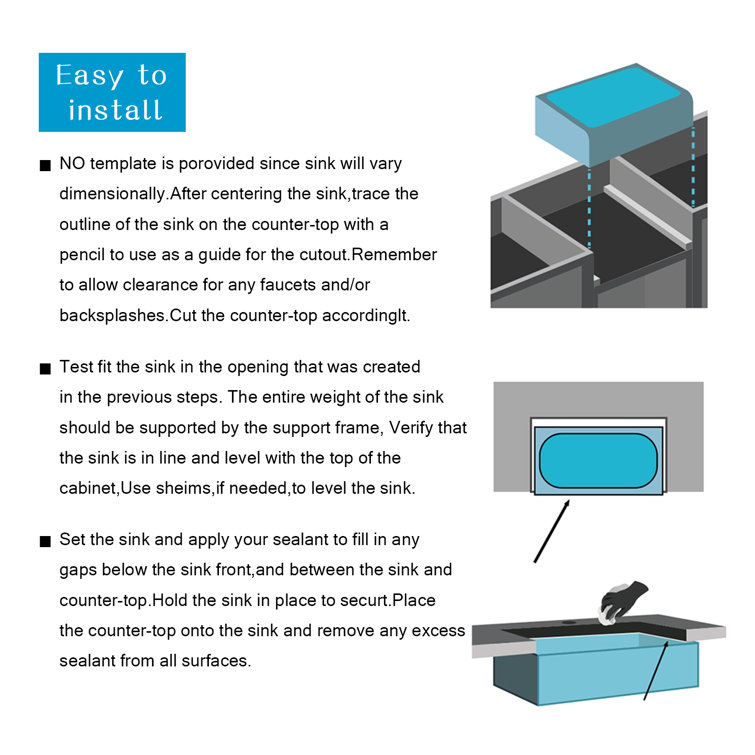 Easy to install

■ NO template is porovided since sink will vary dimensionally.After centering the sink,trace the outline of the sink on the counter-top with a pencil to use as a guide for the cutout.Remember to allow clearance for any faucets and/or backsplashes.Cut the counter-top accordinglt.

■ Test fit the sink in the opening that was created in the previous steps. The entire weight of the sink should be supported by the support frame, Verify that the sink is in line and level with the top of the cabinet,Use sheims,if needed,to level the sink.

■ Set the sink and apply your sealant to fill in any gaps below the sink front,and between the sink and counter-top.Hold the sink in place to securt.Place the counter-top onto the sink and remove any excess sealant from all surfaces.