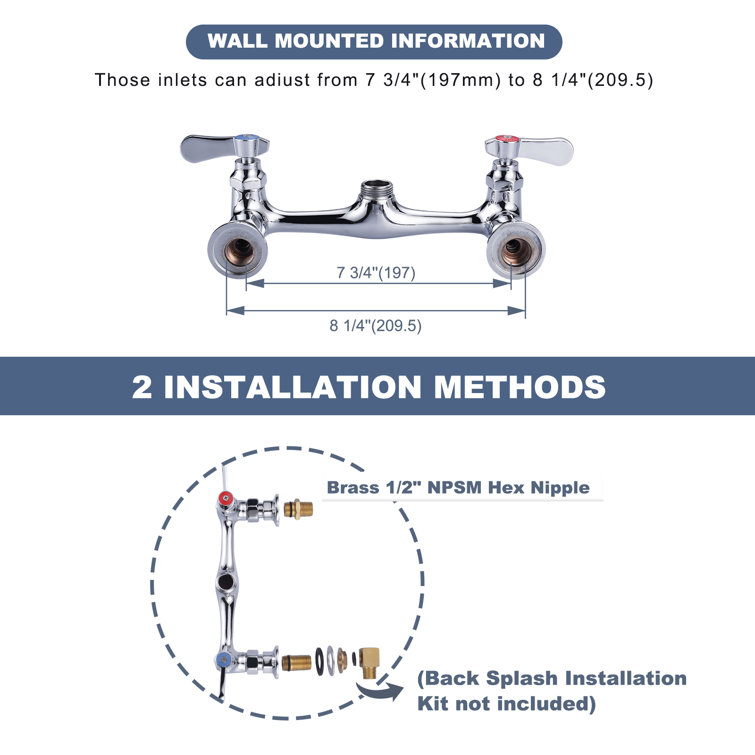 WALL MOUNTED INFORMATION

Those inlets can adiust from 7 3/4"(197mm) to 8 1/4"(209.5)

7 3/4"(197)

8 1/4"(209.5)

2 INSTALLATION METHODS

Brass 1/2" NPSM Hex Nipple

(Back Splash Installation Kit not included)