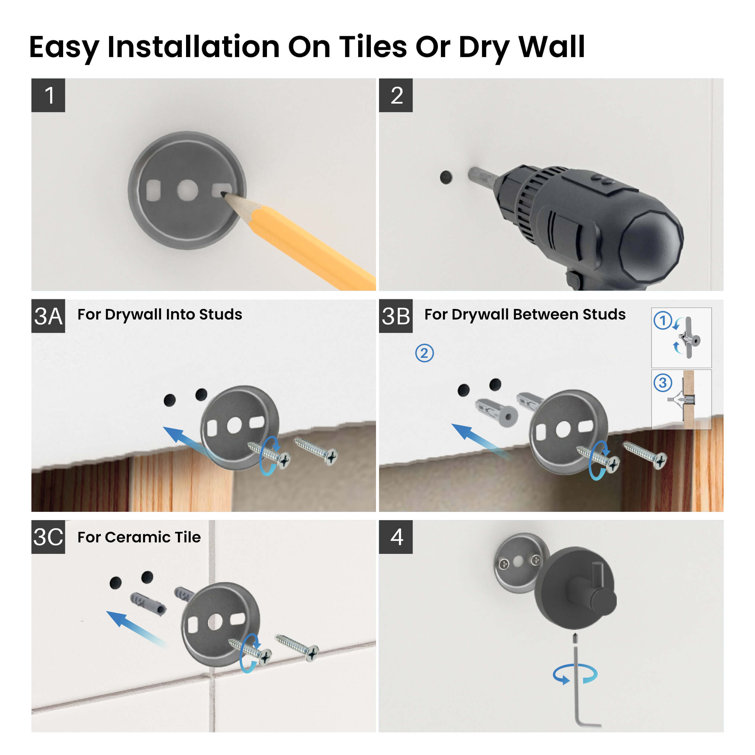 Easy Installation On Tiles Or Dry Wall

1

2

3A For Drywall Into Studs

3B For Drywall Between Studs

①

②

③

3C For Ceramic Tile

4