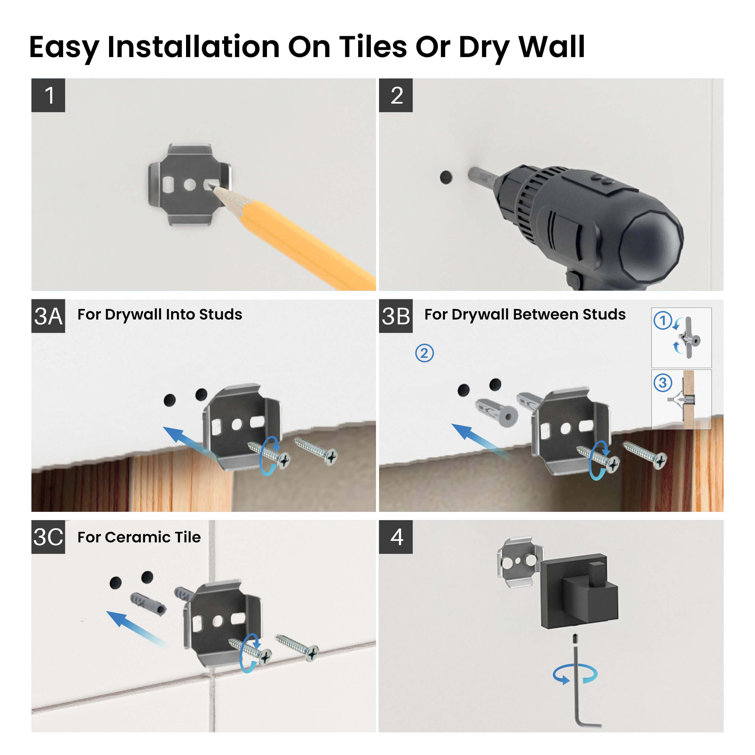 Easy Installation On Tiles Or Dry Wall

1

2

3A For Drywall Into Studs

3B For Drywall Between Studs

①

②

③

3C For Ceramic Tile

4