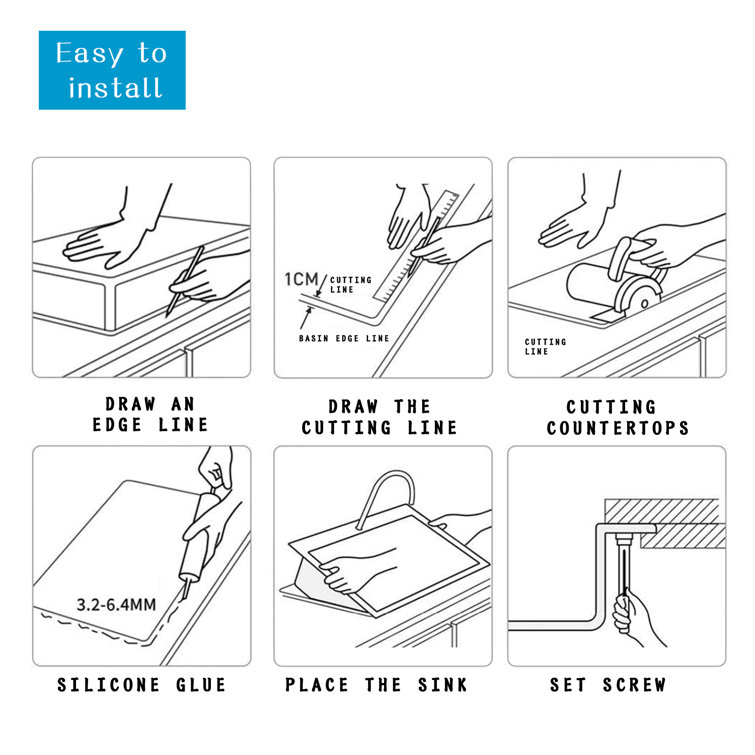 Easy to install

DRAW AN EDGE LINE

1CM CUTTING LINE

BASIN EDGE LINE

DRAW THE CUTTING LINE

CUTTING LINE

CUTTING COUNTERTOPS

3.2-6.4MM

SILICONE GLUE

PLACE THE SINK

SET SCREW