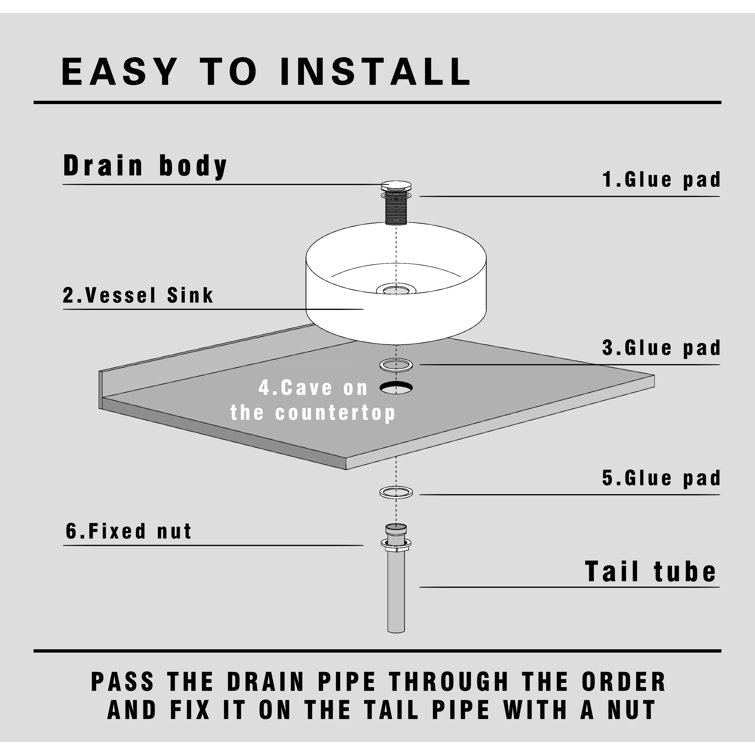 EASY TO INSTALL

Drain body

1.Glue pad

2.Vessel Sink

3.Glue pad

4.Cave on the countertop

5.Glue pad

6.Fixed nut

Tail tube

PASS THE DRAIN PIPE THROUGH THE ORDER AND FIX IT ON THE TAIL PIPE WITH A NUT