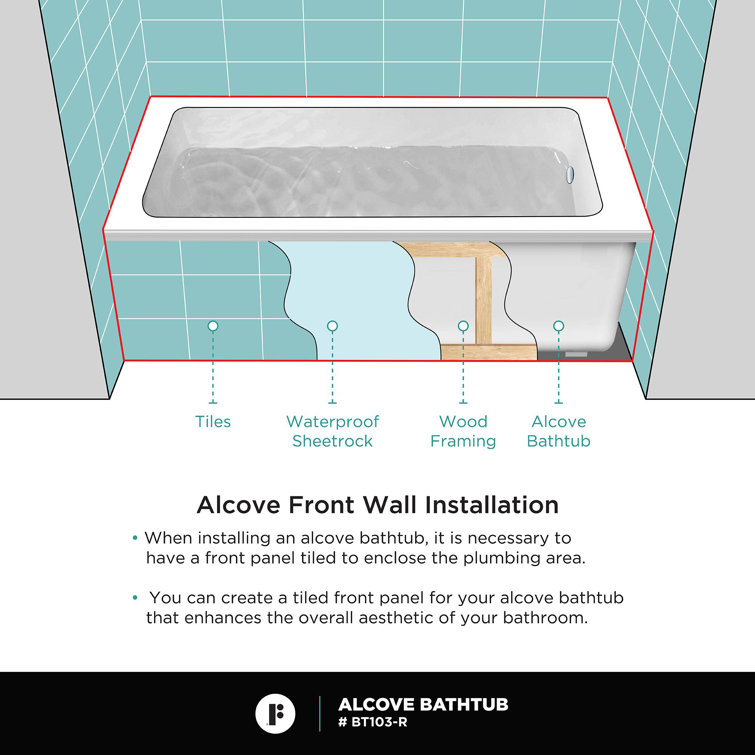 Tiles

Waterproof Sheetrock

Wood Framing

Alcove Bathtub

Alcove Front Wall Installation

• When installing an alcove bathtub, it is necessary to have a front panel tiled to enclose the plumbing area.

• You can create a tiled front panel for your alcove bathtub that enhances the overall aesthetic of your bathroom.

ALCOVE BATHTUB
# BT103-R