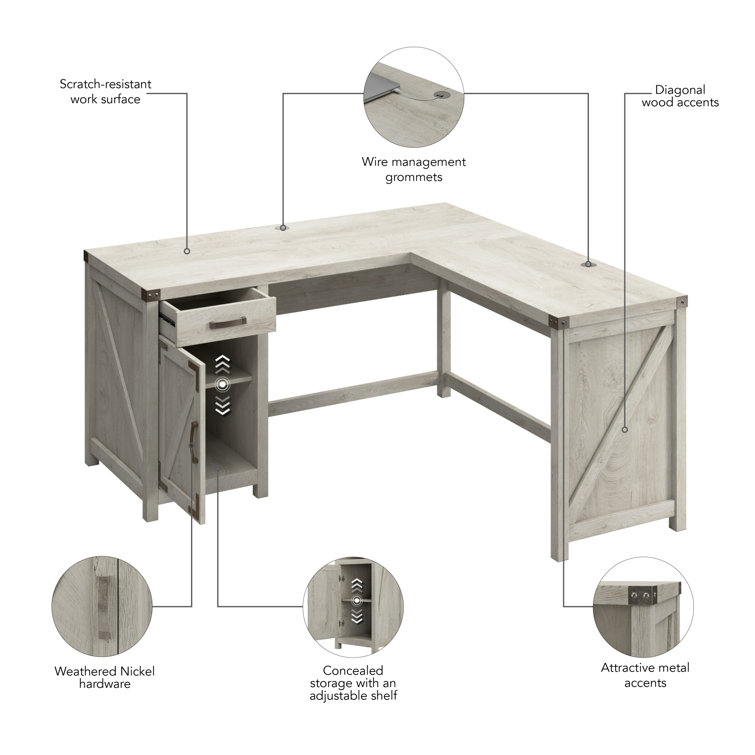 Scratch-resistant work surface

Wire management grommets

Diagonal wood accents

Weathered Nickel hardware

Concealed storage with an adjustable shelf

Attractive metal accents