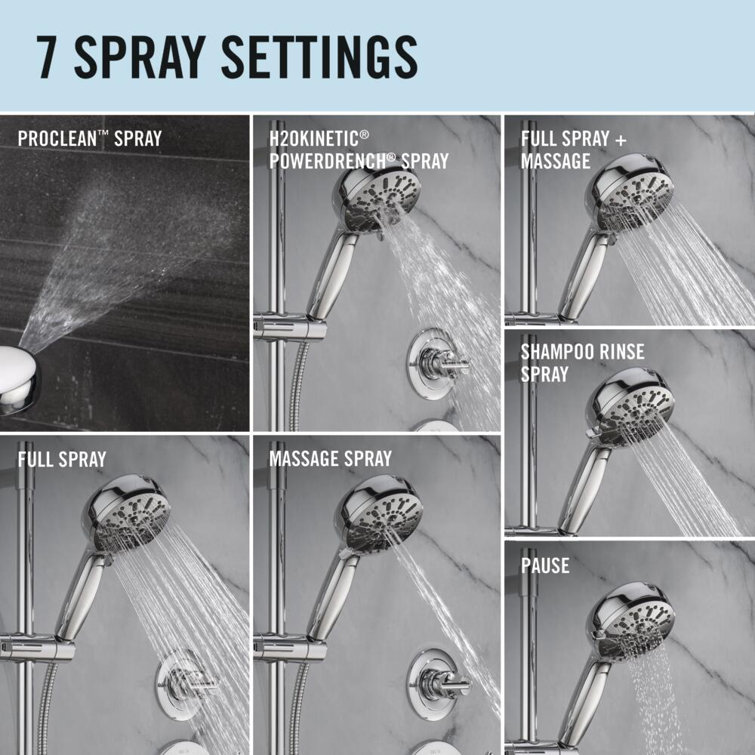 7 SPRAY SETTINGS

PROCLEAN™ SPRAY

H2OKINETIC® POWERDRENCH® SPRAY

FULL SPRAY + MASSAGE

SHAMPOO RINSE SPRAY

FULL SPRAY

MASSAGE SPRAY

PAUSE