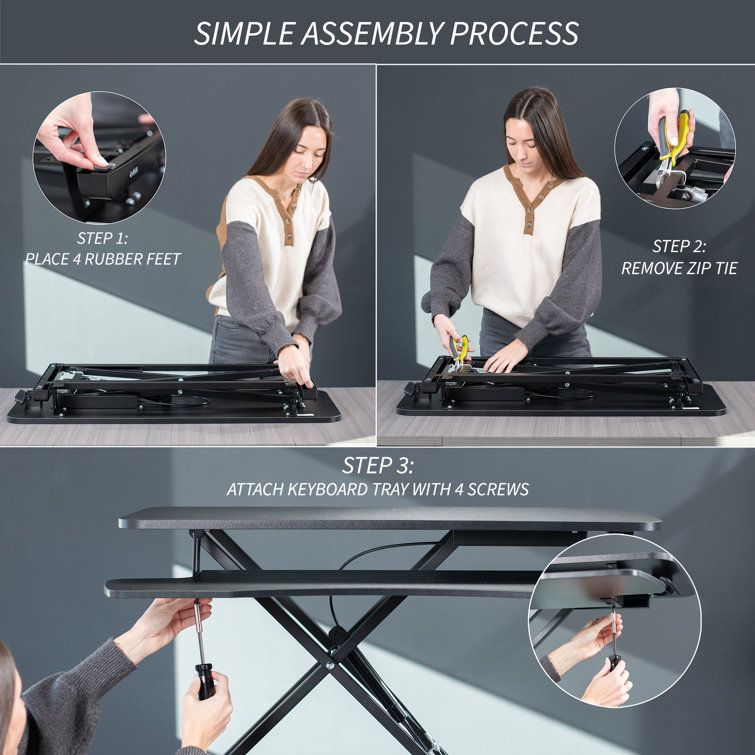 SIMPLE ASSEMBLY PROCESS

STEP 1:
PLACE 4 RUBBER FEET

STEP 2:
REMOVE ZIP TIE

STEP 3:
ATTACH KEYBOARD TRAY WITH 4 SCREWS