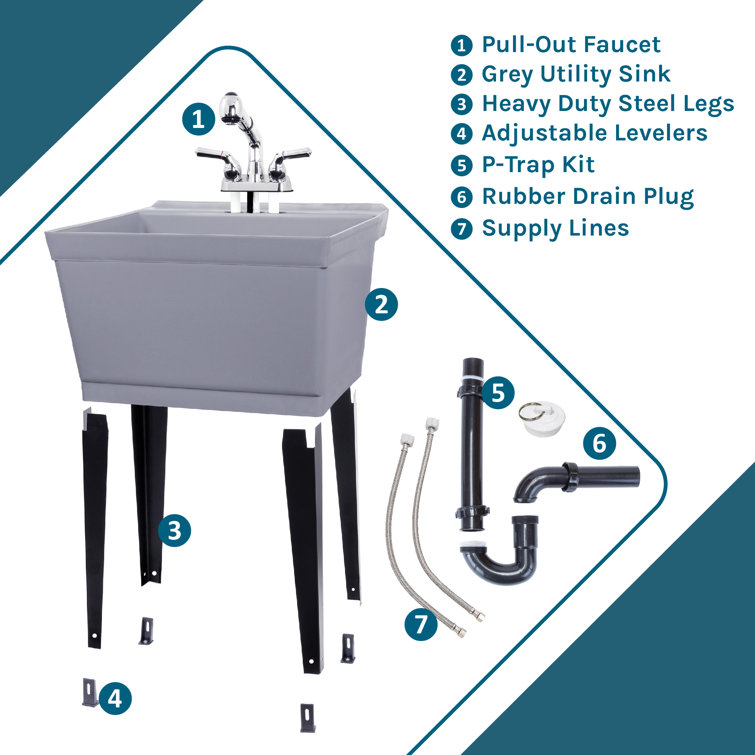 1 Pull-Out Faucet
2 Grey Utility Sink
3 Heavy Duty Steel Legs
4 Adjustable Levelers
5 P-Trap Kit
6 Rubber Drain Plug
7 Supply Lines

1

2

5

6

3

7

4