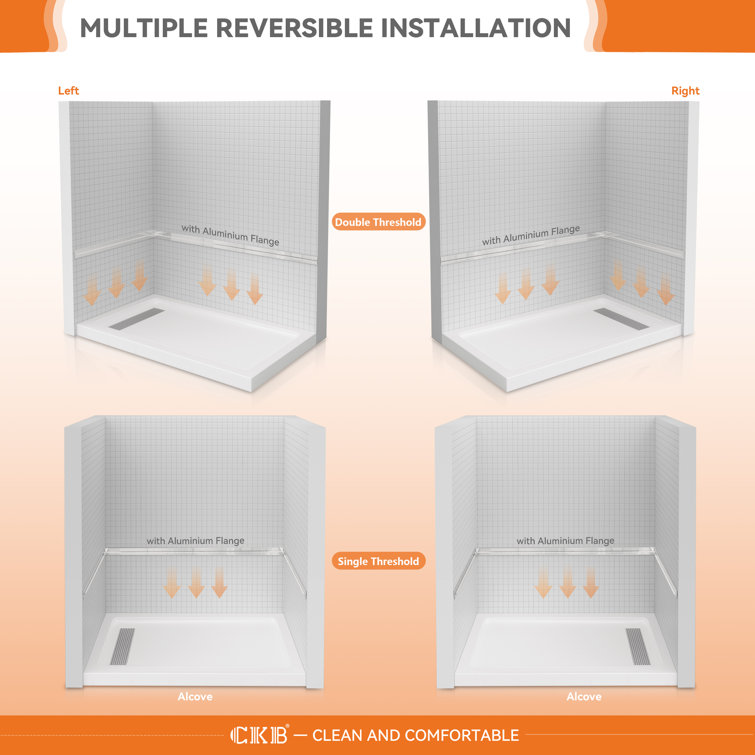 MULTIPLE REVERSIBLE INSTALLATION

Left

Right

with Aluminium Flange

Double Threshold

with Aluminium Flange

with Aluminium Flange

Single Threshold

with Aluminium Flange

Alcove

Alcove

CKB® — CLEAN AND COMFORTABLE