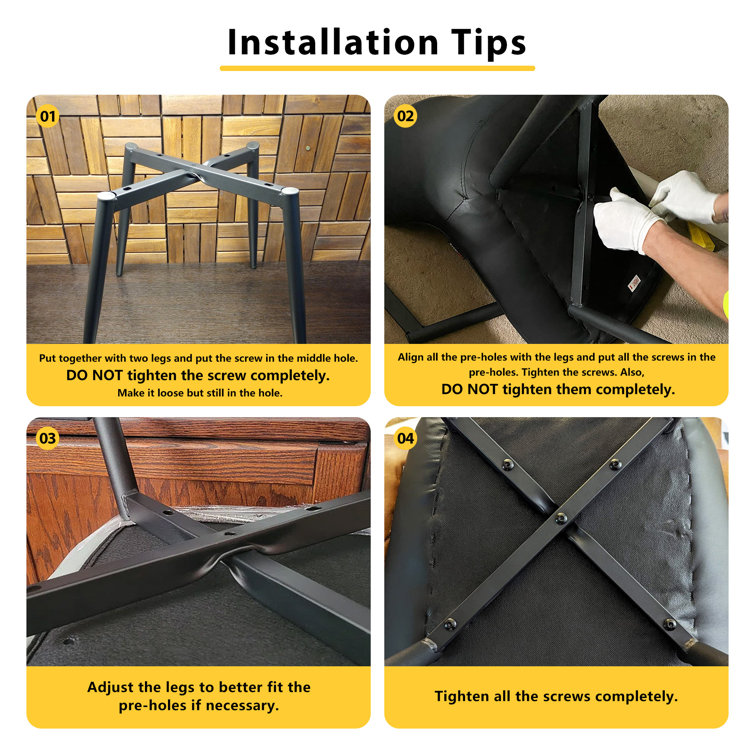 Installation Tips

01

Put together with two legs and put the screw in the middle hole.
DO NOT tighten the screw completely.
Make it loose but still in the hole.

02

Align all the pre-holes with the legs and put all the screws in the pre-holes. Tighten the screws. Also,
DO NOT tighten them completely.

03

Adjust the legs to better fit the pre-holes if necessary.

04

Tighten all the screws completely.