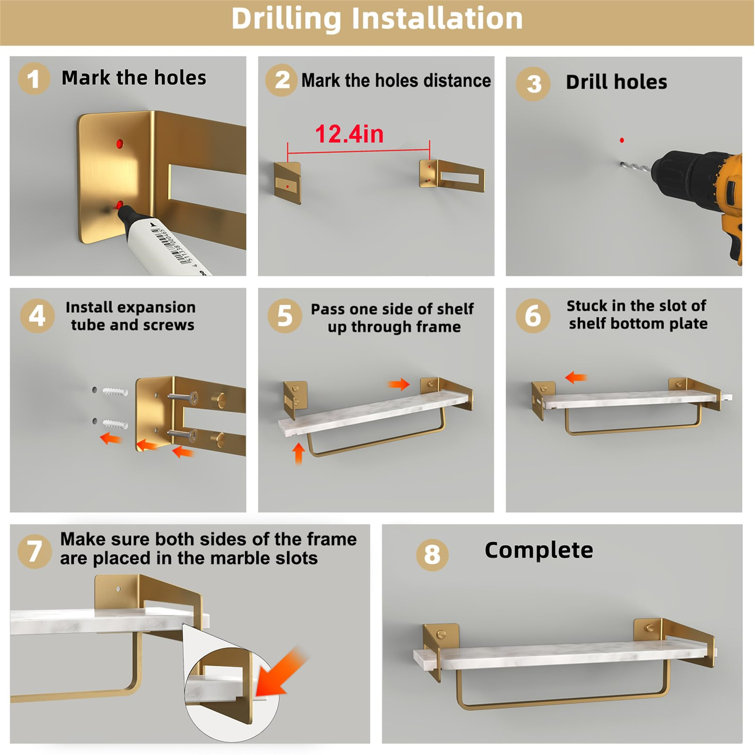 Drilling Installation

1 Mark the holes

2 Mark the holes distance

12.4in

3 Drill holes

4 Install expansion tube and screws

5 Pass one side of shelf up through frame

6 Stuck in the slot of shelf bottom plate

7 Make sure both sides of the frame are placed in the marble slots

8 Complete