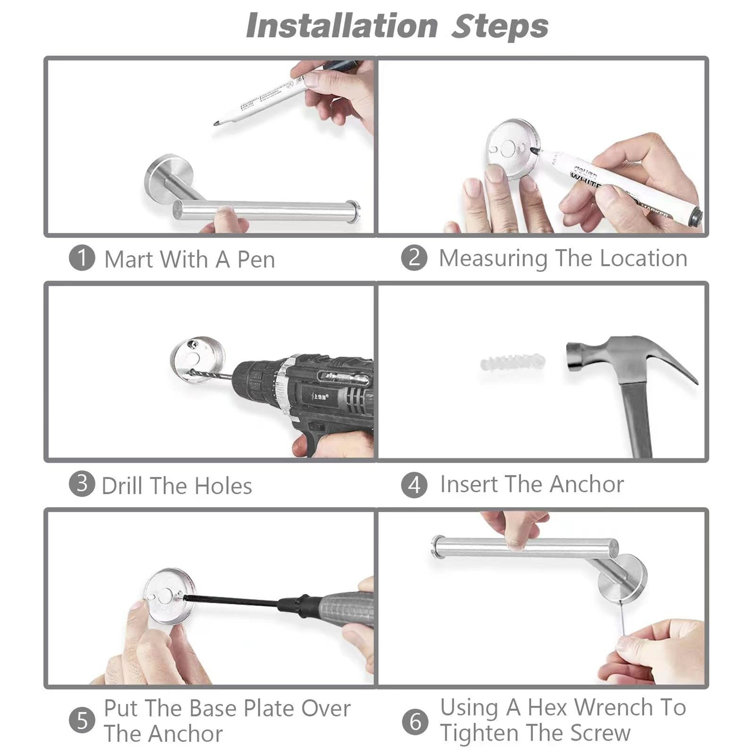 Installation Steps

1 Mart With A Pen

2 Measuring The Location

3 Drill The Holes

4 Insert The Anchor

5 Put The Base Plate Over The Anchor

6 Using A Hex Wrench To Tighten The Screw