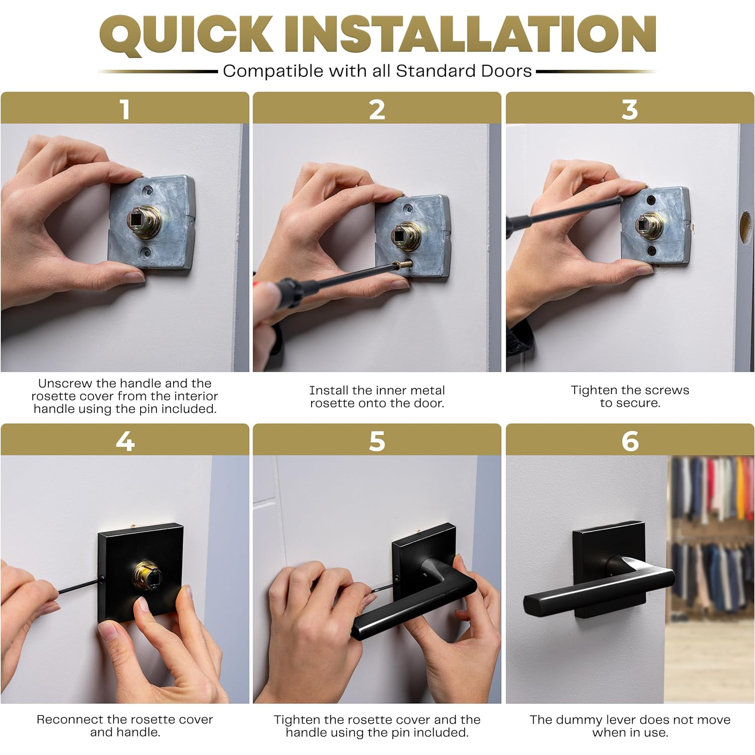 QUICK INSTALLATION

Compatible with all Standard Doors

1

Unscrew the handle and the rosette cover from the interior handle using the pin included.

2

Install the inner metal rosette onto the door.

3

Tighten the screws to secure.

4

Reconnect the rosette cover and handle.

5

Tighten the rosette cover and the handle using the pin included.

6

The dummy lever does not move when in use.