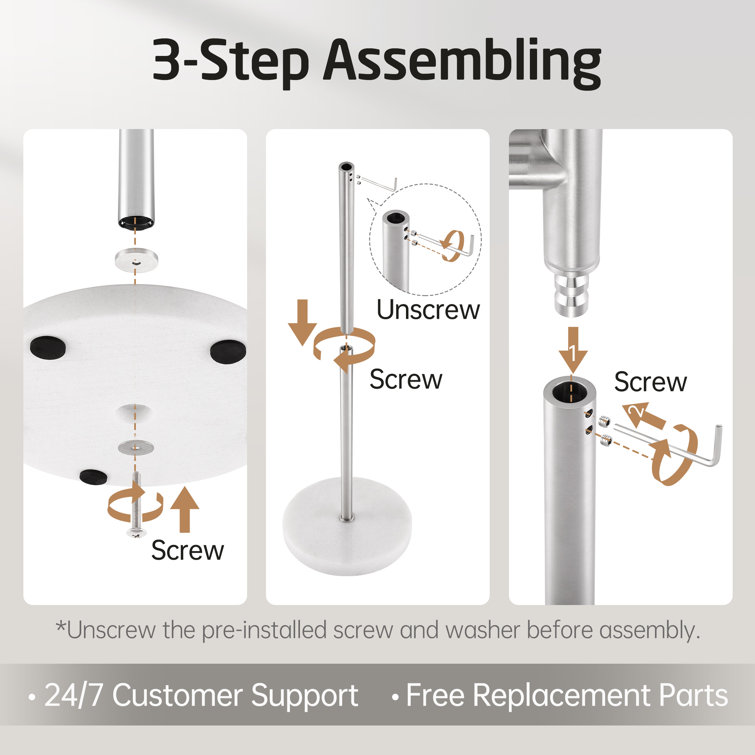 3-Step Assembling

Screw

Unscrew

Screw

1

Screw

2

*Unscrew the pre-installed screw and washer before assembly.

• 24/7 Customer Support • Free Replacement Parts