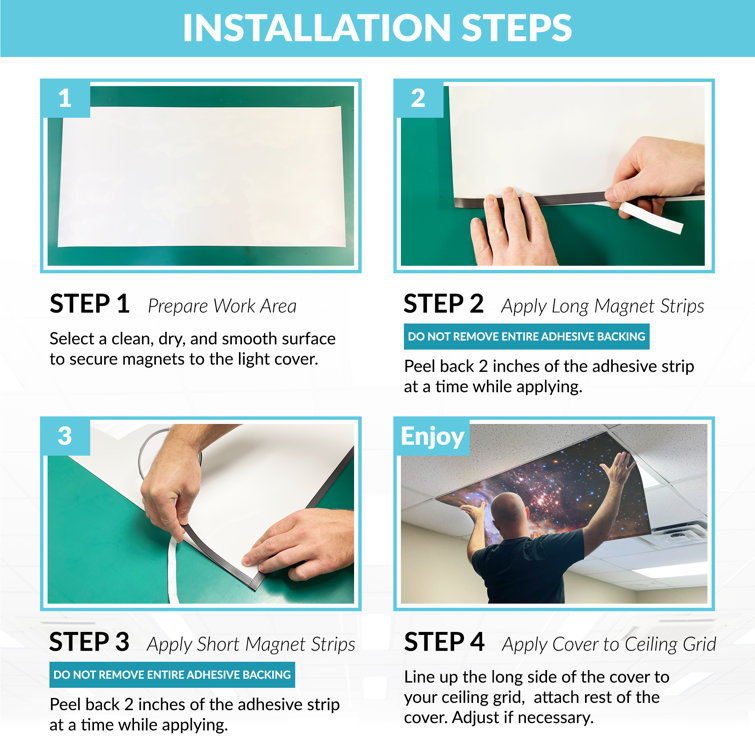 INSTALLATION STEPS

1

STEP 1 Prepare Work Area

Select a clean, dry, and smooth surface to secure magnets to the light cover.

2

STEP 2 Apply Long Magnet Strips

DO NOT REMOVE ENTIRE ADHESIVE BACKING

Peel back 2 inches of the adhesive strip at a time while applying.

3

STEP 3 Apply Short Magnet Strips

DO NOT REMOVE ENTIRE ADHESIVE BACKING

Peel back 2 inches of the adhesive strip at a time while applying.

Enjoy

STEP 4 Apply Cover to Ceiling Grid

Line up the long side of the cover to your ceiling grid, attach rest of the cover. Adjust if necessary.