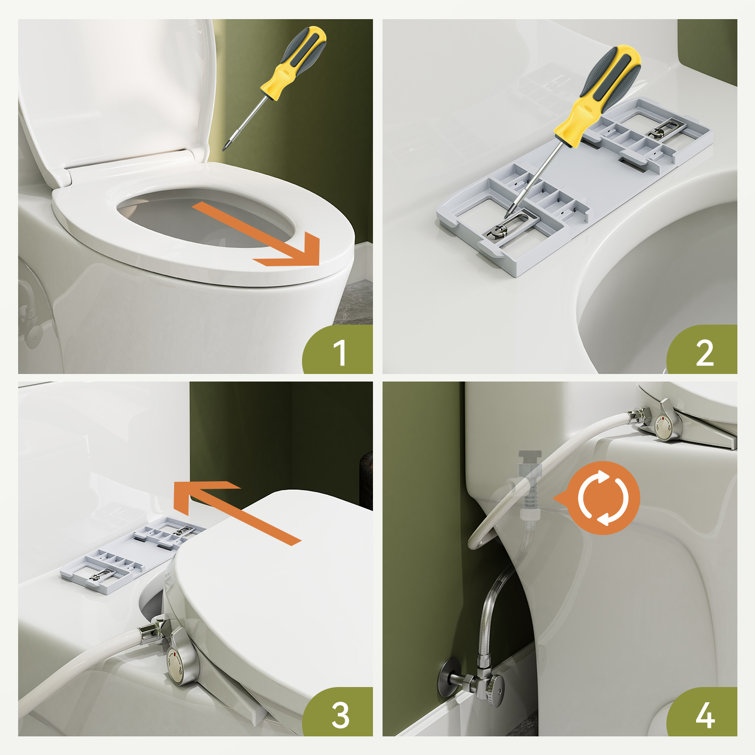 1

2

3

4