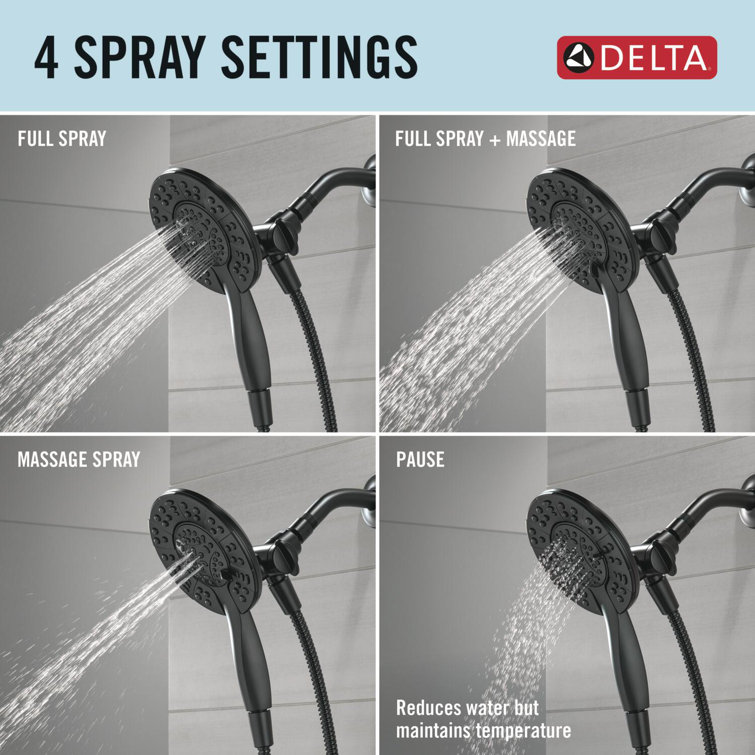 4 SPRAY SETTINGS

DELTA

FULL SPRAY

FULL SPRAY + MASSAGE

MASSAGE SPRAY

PAUSE

Reduces water but maintains temperature