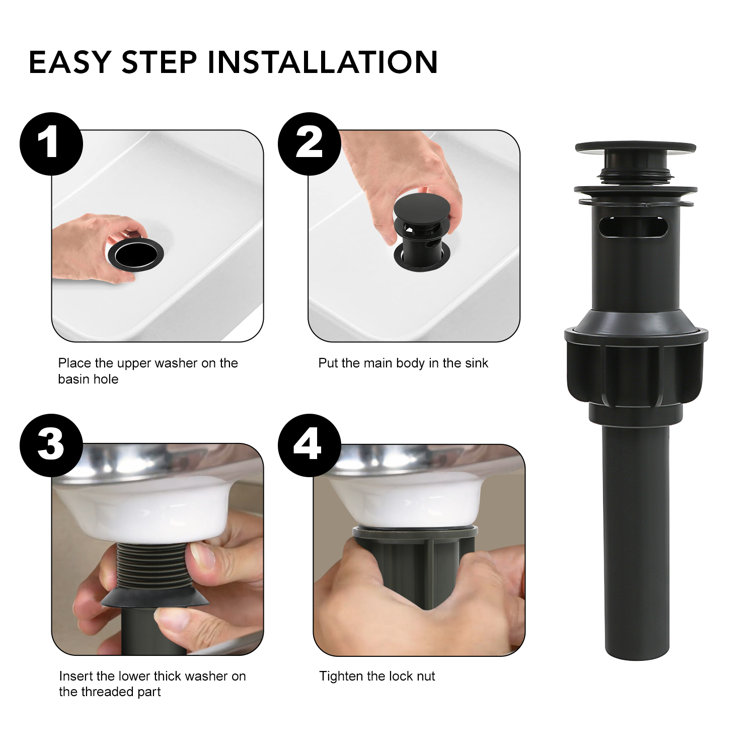 EASY STEP INSTALLATION

1

Place the upper washer on the basin hole

2

Put the main body in the sink

3

Insert the lower thick washer on the threaded part

4

Tighten the lock nut