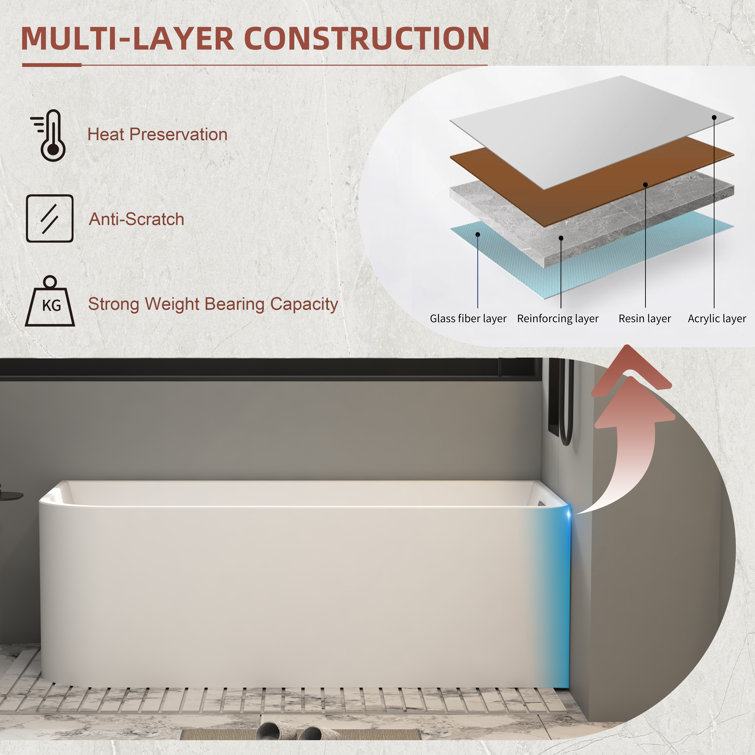 MULTI-LAYER CONSTRUCTION

Heat Preservation

Anti-Scratch

KG

Strong Weight Bearing Capacity

Glass fiber layer
Reinforcing layer
Resin layer
Acrylic layer